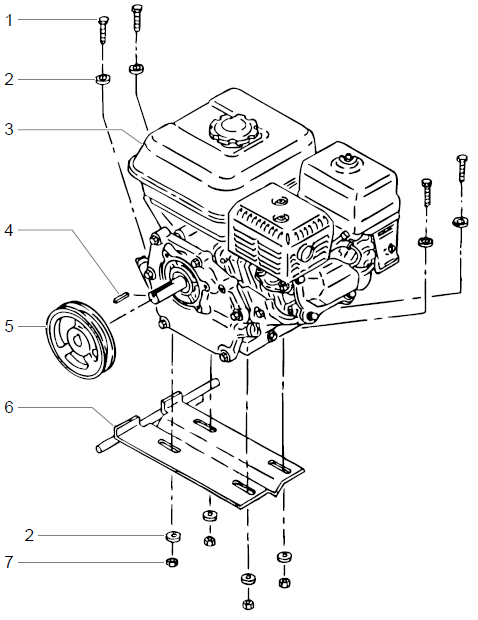 1
2
3
4
5
6
2
7